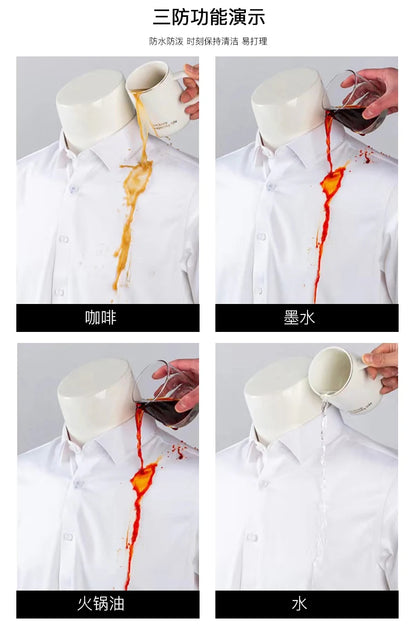 三防功能演示

防水防泼 时刻保持清洁 易打理

咖啡

墨水

火锅油

水